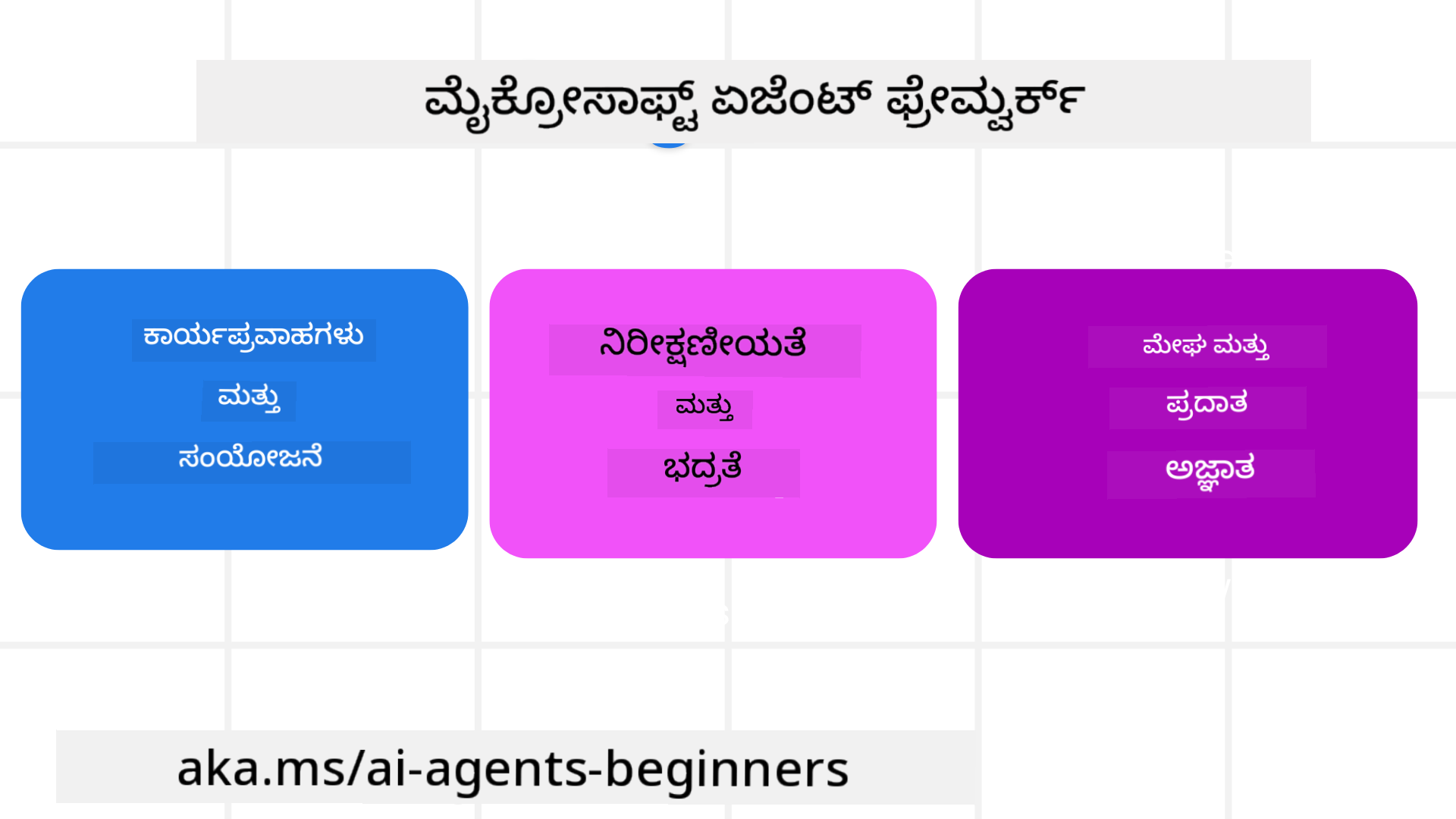 ಮೈಕ್ರೋಸಾಫ್ಟ್ ಏಜೆಂಟ್ ಫ್ರೇಮ್ವರ್ಕ್

ಕಾರ್ಯಪ್ರವಾಹಗಳು

ಮತ್ತು

ಸಂಯೋಜನೆ

ನಿರೀಕ್ಷಣೀಯತೆ

ಮತ್ತು

ಭದ್ರತೆ

ಮೇಘ ಮತ್ತು

ಪ್ರದಾತ

ಅಜ್ಞಾತ

aka.ms/ai-agents-beginners