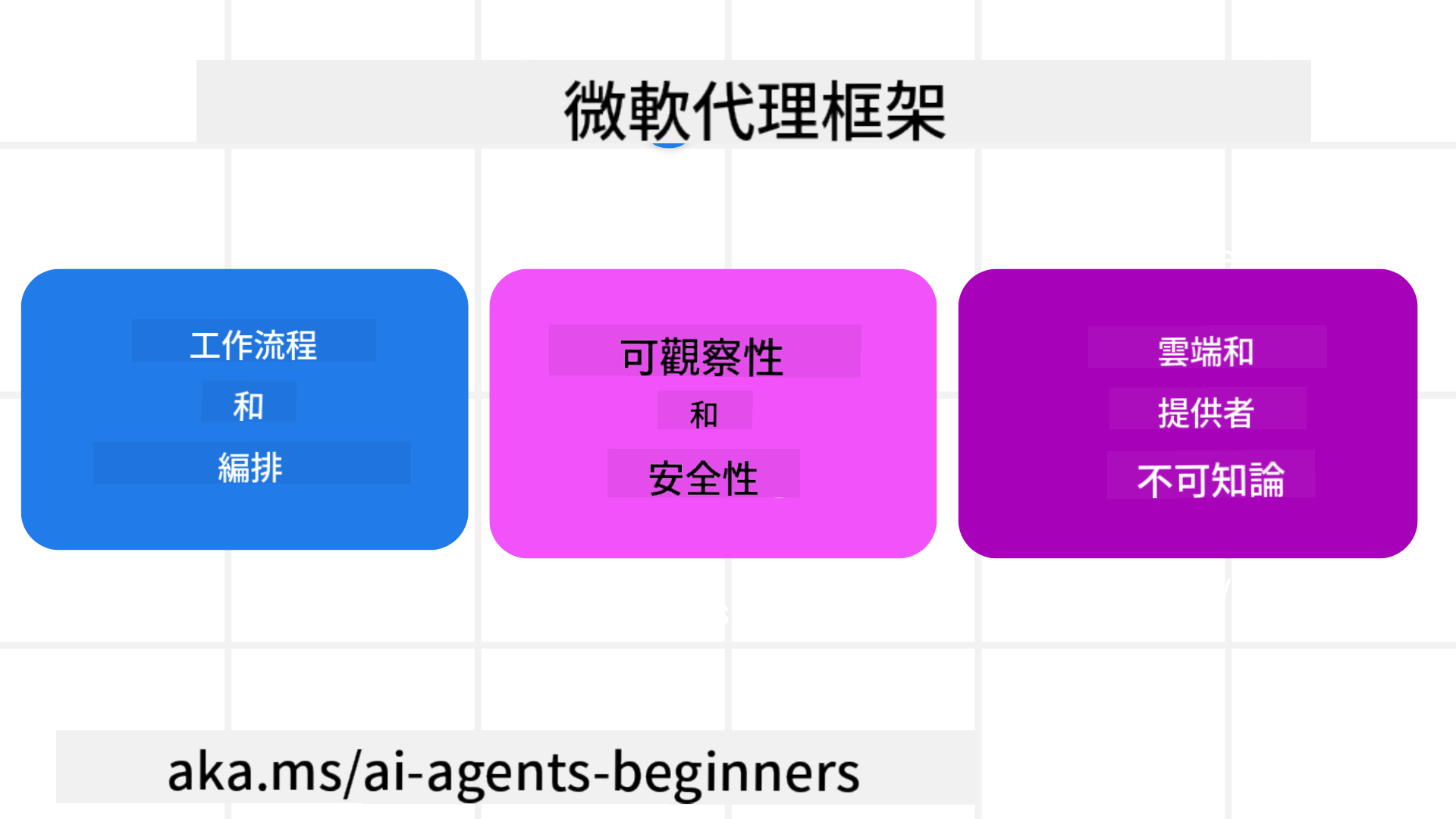 微軟代理框架

工作流程
和
編排

可觀察性
和
安全性

雲端和
提供者
不可知論

aka.ms/ai-agents-beginners