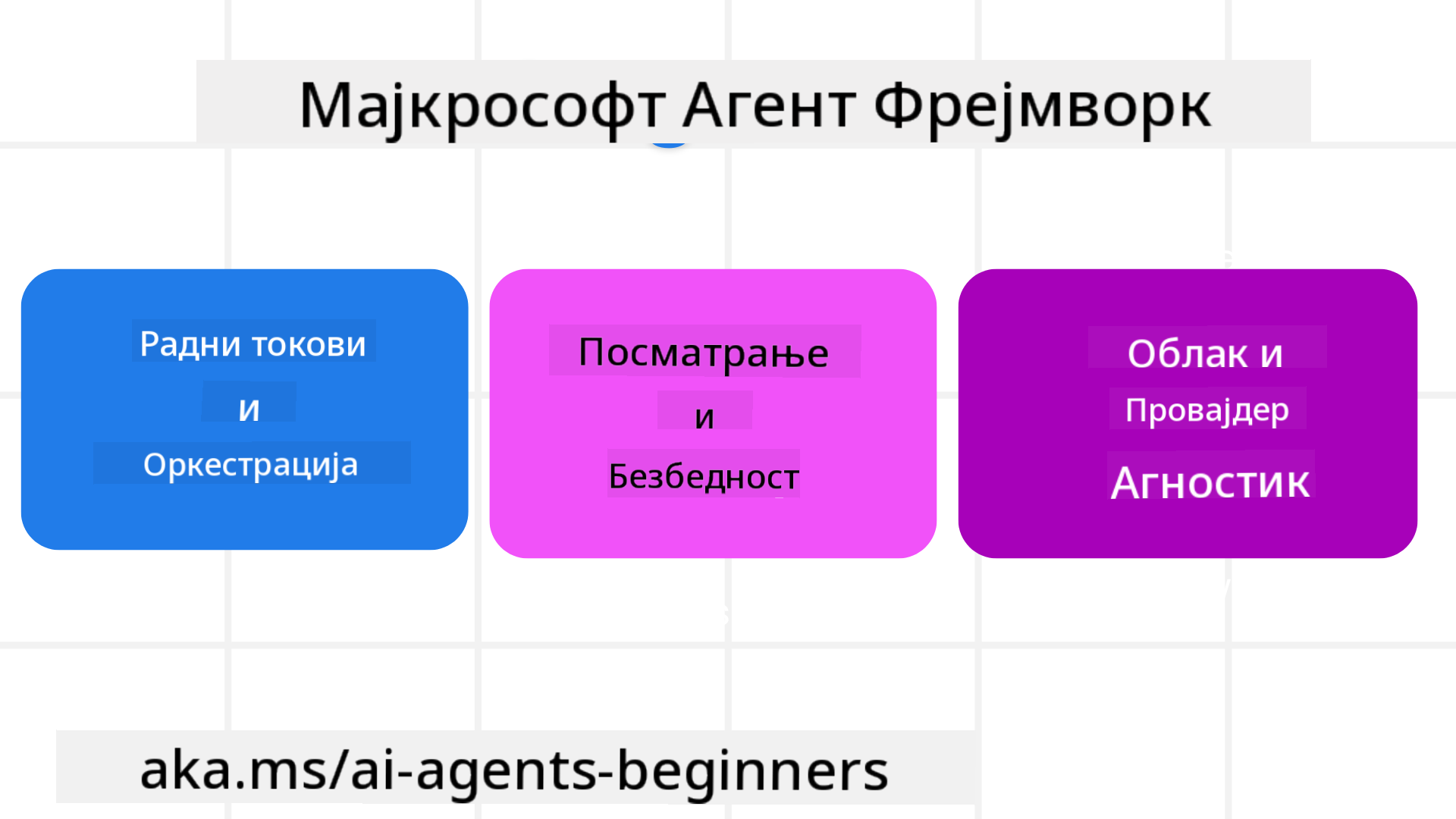 Мајкрософт Агент Фрејмворк

Радни токови
и
Оркестрација

Посматрање
и
Безбедност

Облак и
Провајдер
Агностик

aka.ms/ai-agents-beginners