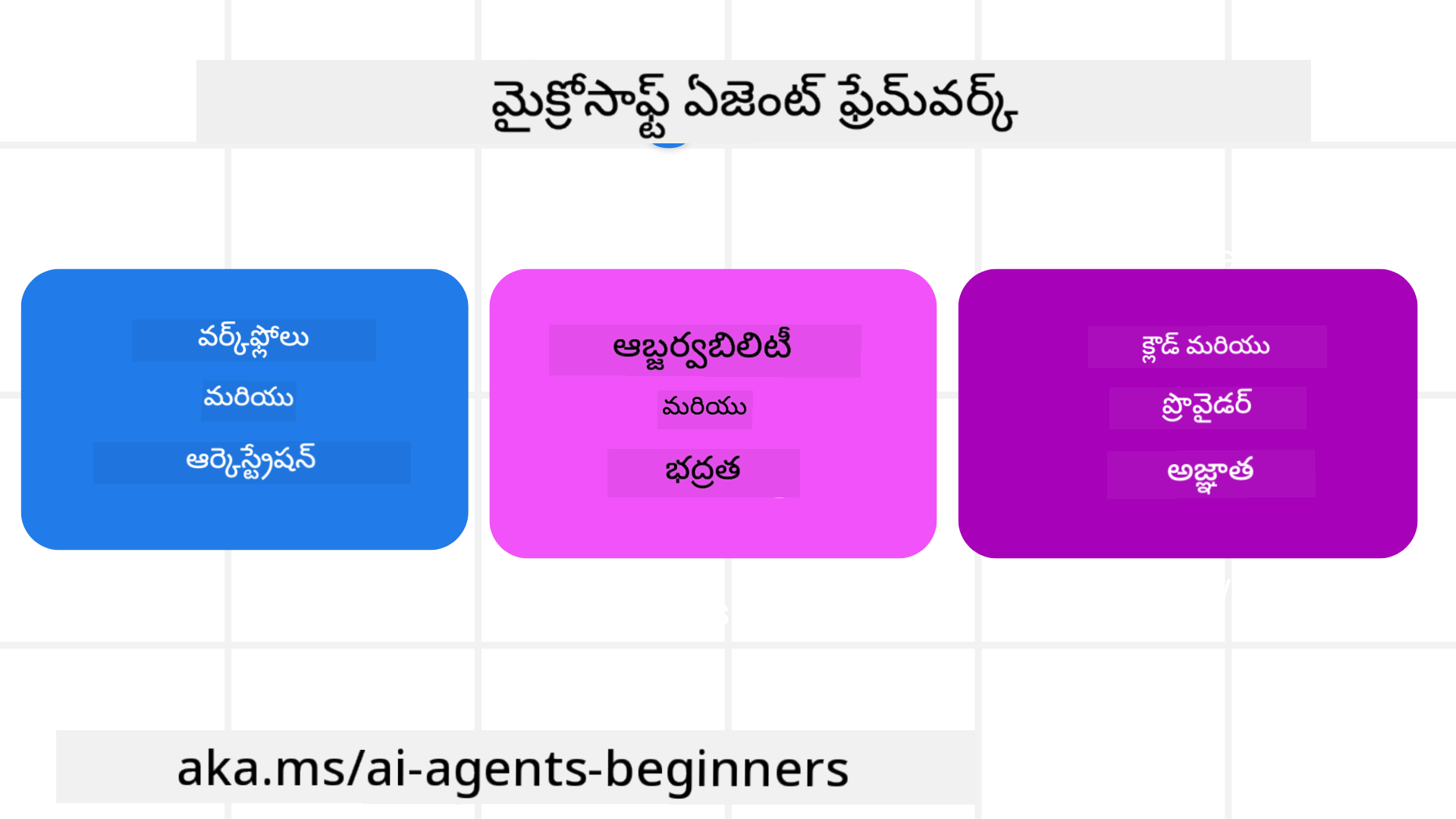 మైక్రోసాఫ్ట్ ఏజెంట్ ఫ్రేమ్‌వర్క్

వర్క్‌ఫ్లోలు
మరియు
ఆర్కెస్ట్రేషన్

ఆబ్జర్వబిలిటీ
మరియు
భద్రత

క్లౌడ్ మరియు
ప్రొవైడర్
అజ్ఞాత

aka.ms/ai-agents-beginners