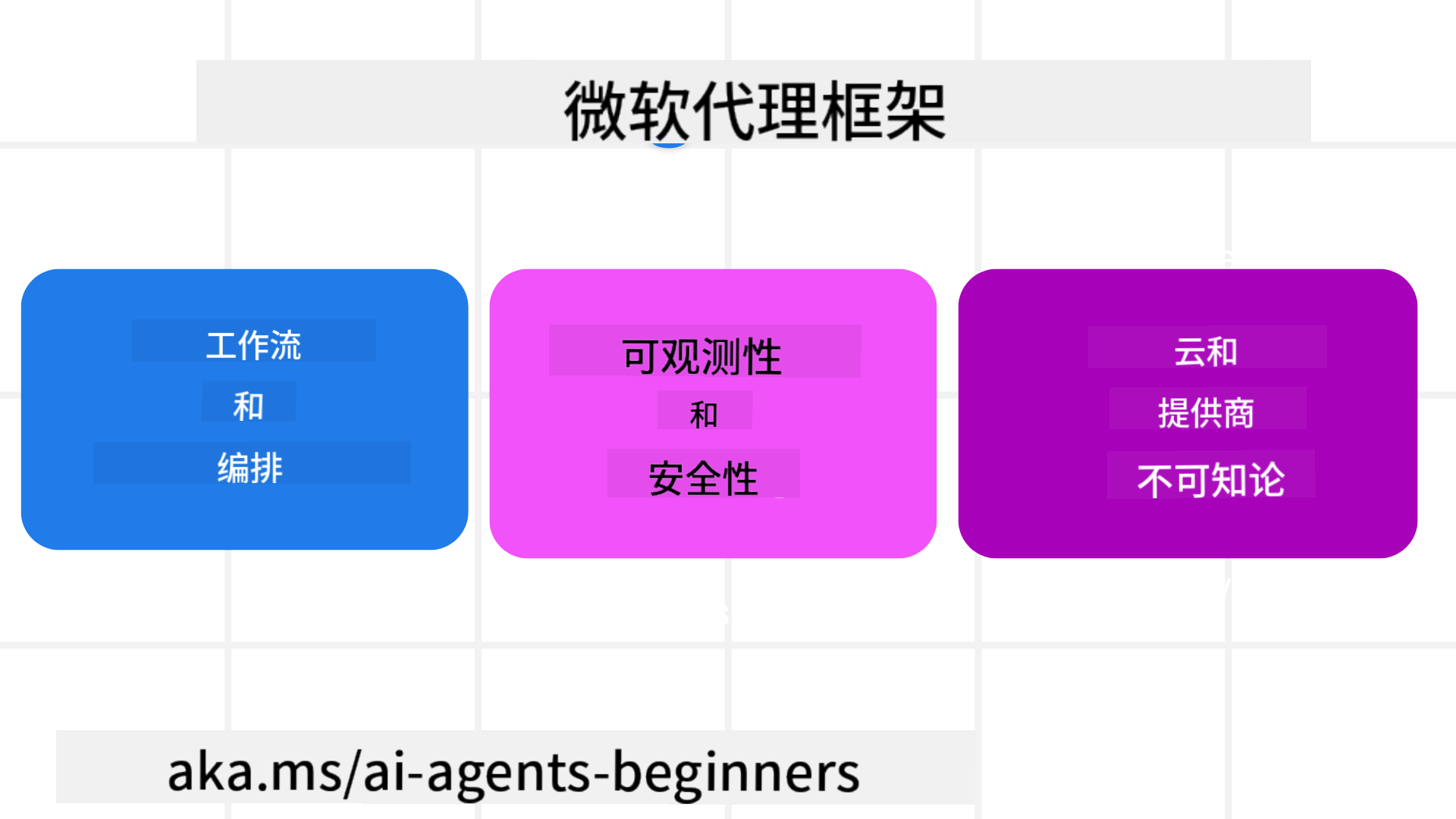 微软代理框架

工作流
和
编排

可观测性
和
安全性

云和
提供商
不可知论

aka.ms/ai-agents-beginners