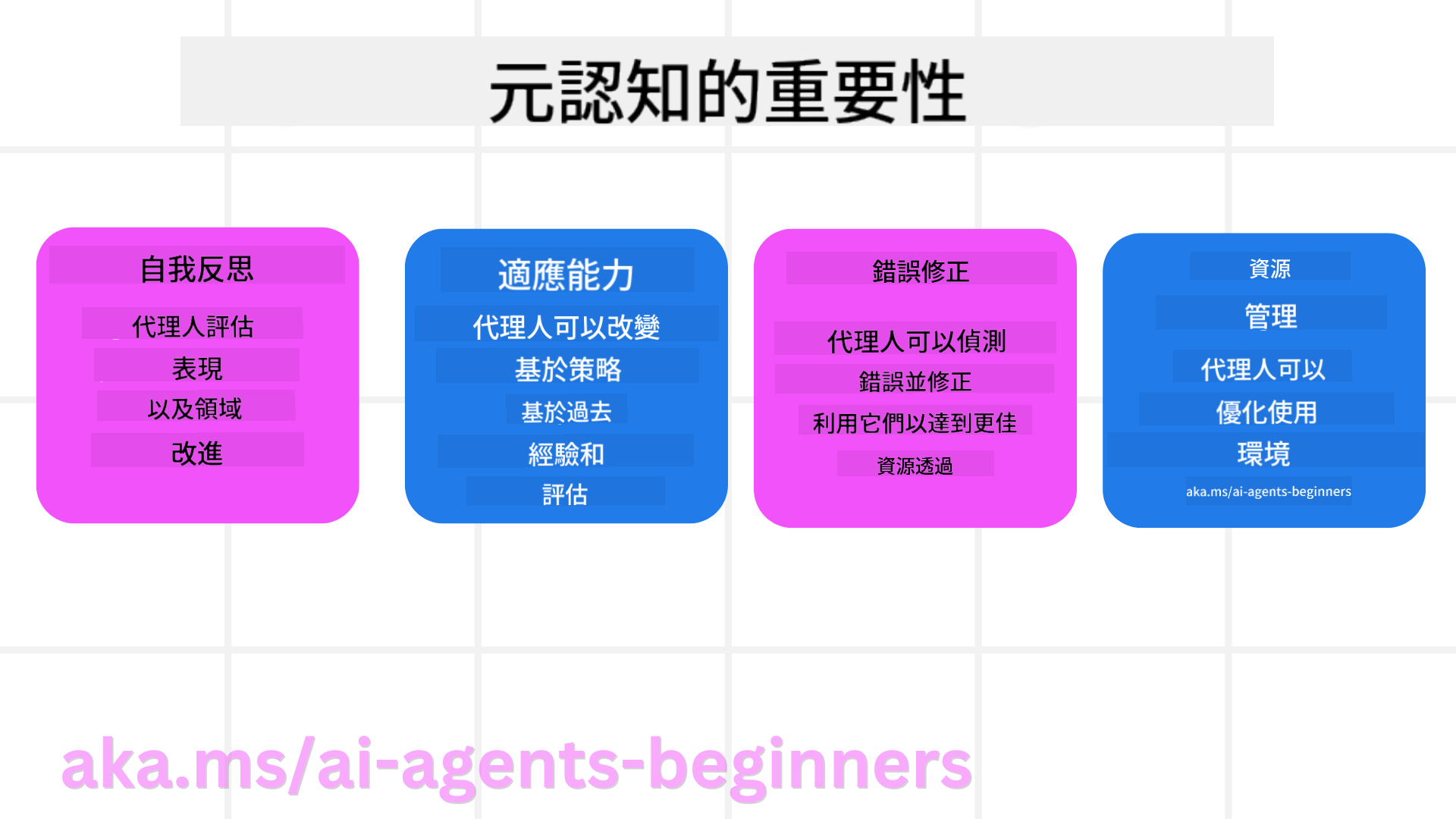 元認知的重要性

自我反思

代理人評估
表現
以及領域
改進

適應能力

代理人可以改變
基於策略
基於過去
經驗和
評估

錯誤修正

代理人可以偵測
錯誤並修正
利用它們以達到更佳
資源透過

資源
管理

代理人可以
優化使用
環境
aka.ms/ai-agents-beginners

aka.ms/ai-agents-beginners